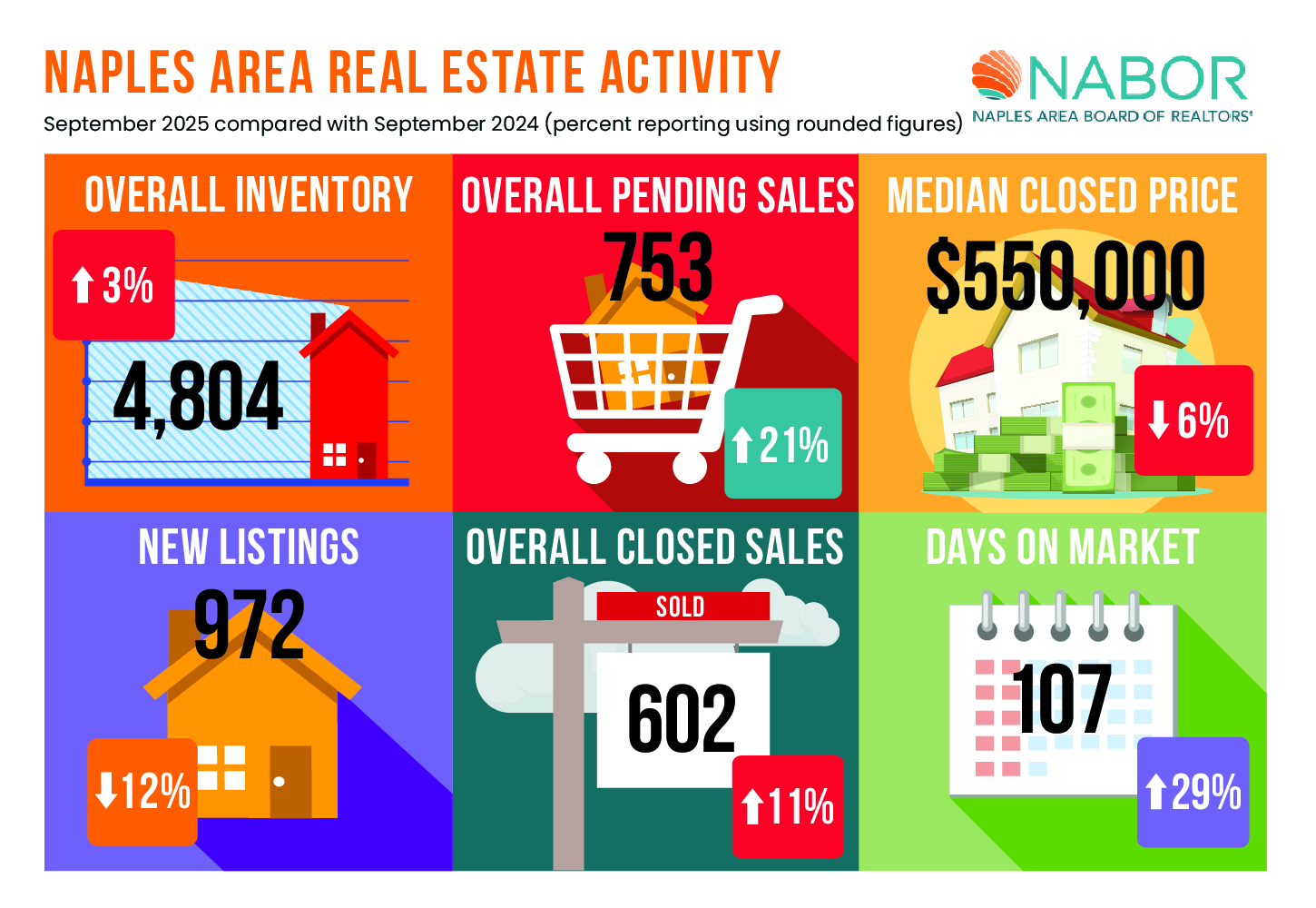 NAPLES AREA REAL ESTATE ACTIVITY

September 2025 compared with September 2024 (percent reporting using rounded figures)

NABOR
NAPLES AREA BOARD OF REALTORS®

OVERALL INVENTORY
↑3%
4,804

OVERALL PENDING SALES
753
↑21%

MEDIAN CLOSED PRICE
$550,000
↓6%

NEW LISTINGS
972
↓12%

OVERALL CLOSED SALES
SOLD
602
↑11%

DAYS ON MARKET
107
↑29%