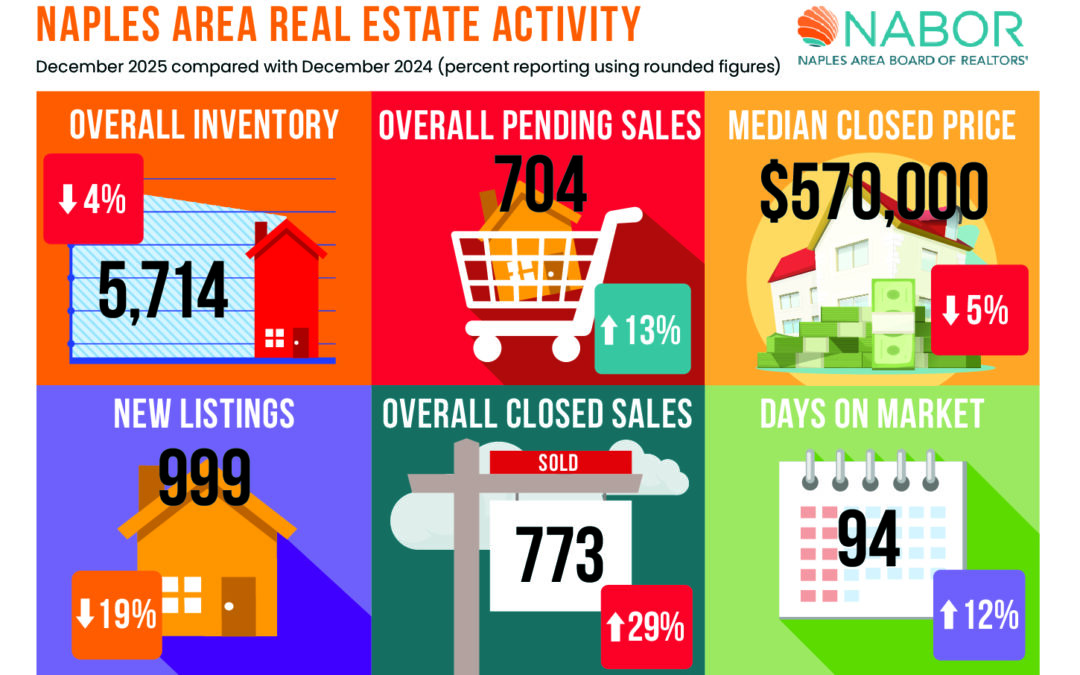 NAPLES AREA REAL ESTATE ACTIVITY

December 2025 compared with December 2024 (percent reporting using rounded figures)

NABOR
NAPLES AREA BOARD OF REALTORS®

OVERALL INVENTORY
↓4%
5,714

OVERALL PENDING SALES
704
↑13%

MEDIAN CLOSED PRICE
$570,000
↓5%

NEW LISTINGS
999
↓19%

OVERALL CLOSED SALES
SOLD
773
↑29%

DAYS ON MARKET
94
↑12%