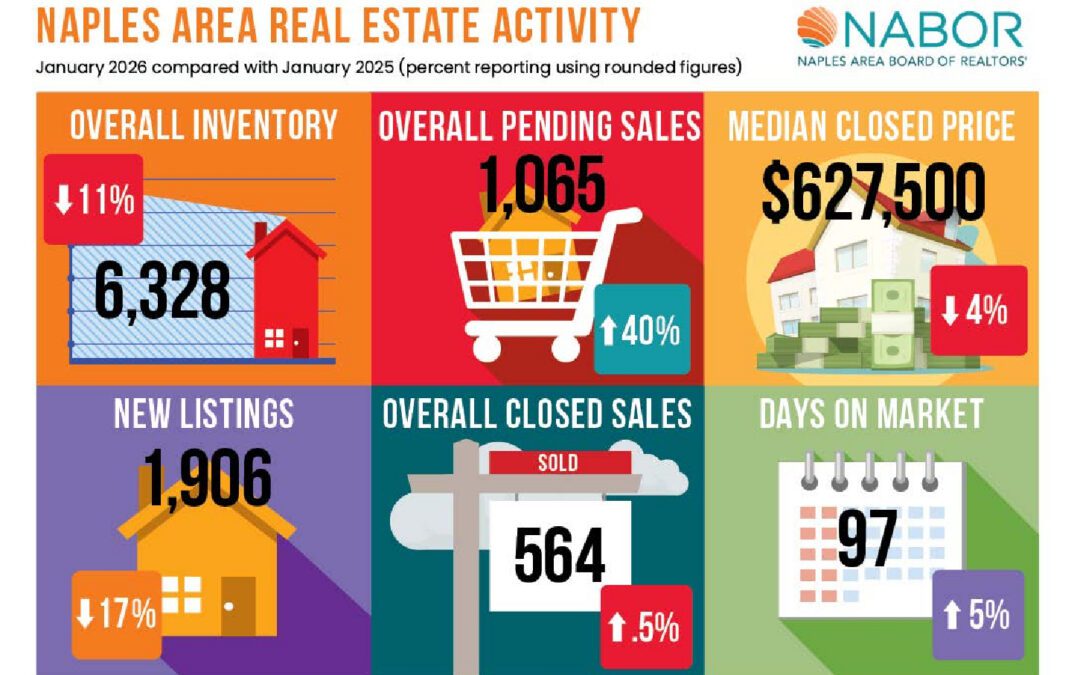 NAPLES AREA REAL ESTATE ACTIVITY
January 2026 compared with January 2025 (percent reporting using rounded figures)

NABOR
NAPLES AREA BOARD OF REALTORS®

OVERALL INVENTORY
↓11%
6,328

OVERALL PENDING SALES
1,065
↑40%

MEDIAN CLOSED PRICE
$627,500
↓4%

NEW LISTINGS
1,906
↓17%

OVERALL CLOSED SALES
SOLD
564
↑.5%

DAYS ON MARKET
97
↑5%